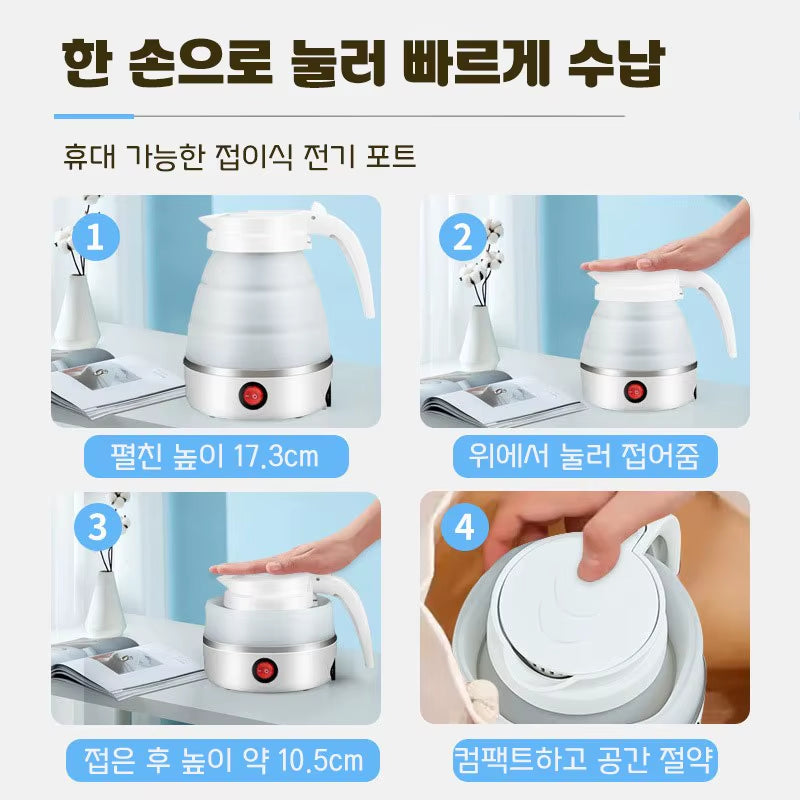 한 손으로 눌러 빠르게 수납

휴대 가능한 접이식 전기 포트

1

펼친 높이 17.3cm

2

위에서 눌러 접어줌

3

접은 후 높이 약 10.5cm

4

컴팩트하고 공간 절약